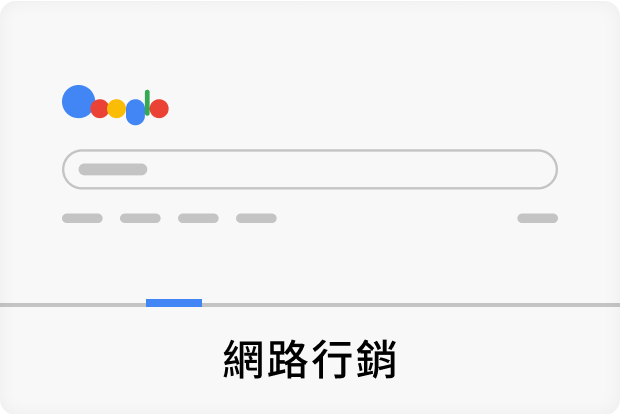 網路行銷